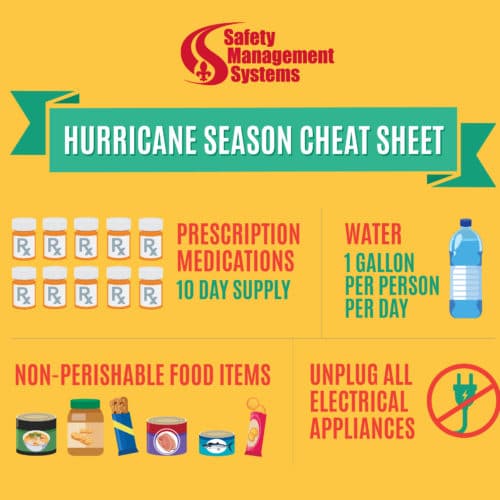 Safety Management Systems

HURRICANE SEASON CHEAT SHEET

Rx Rx Rx Rx Rx
Rx Rx Rx Rx Rx

PRESCRIPTION MEDICATIONS
10 DAY SUPPLY

WATER
1 GALLON PER PERSON PER DAY

NON-PERISHABLE FOOD ITEMS

UNPLUG ALL ELECTRICAL APPLIANCES